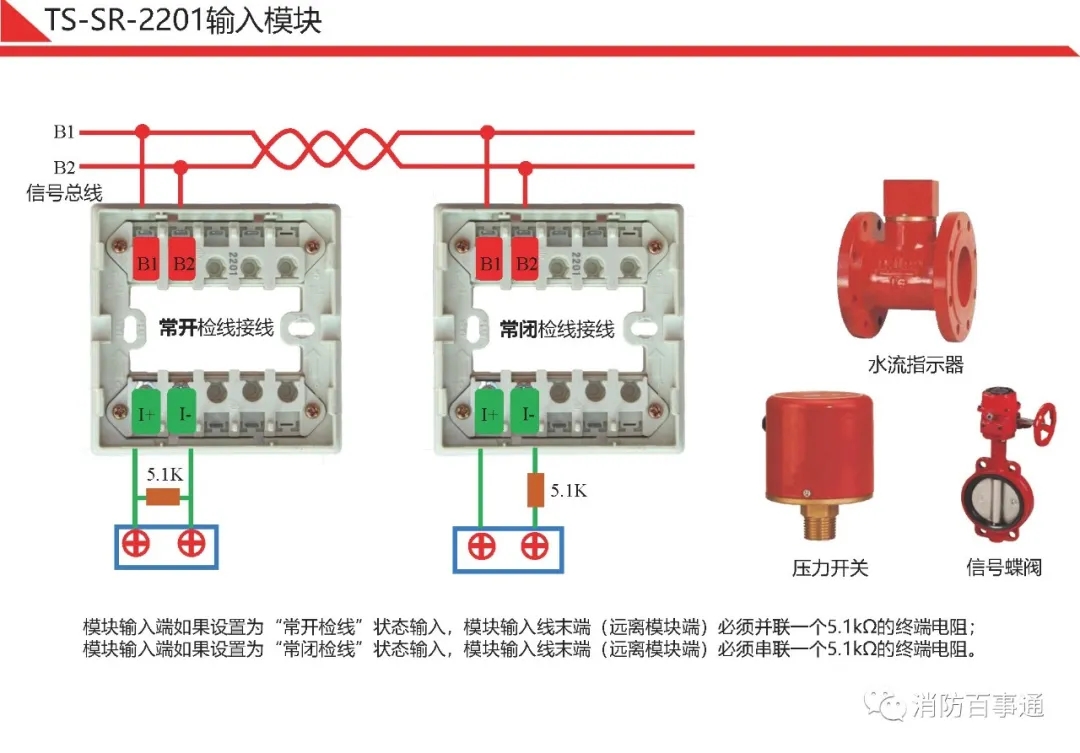 TS-SR-2201输入模块

B1

B2

信号总线

B1 B2 2201

常开检线接线

I+ I-

5.1K

B1 B2 2201

常闭检线接线

I+ I-

5.1K

水流指示器

压力开关

信号蝶阀

模块输入端如果设置为“常开检线”状态输入，模块输入线末端（远离模块端）必须并联一个5.1kΩ的终端电阻；
模块输入端如果设置为“常闭检线”状态输入，模块输入线末端（远离模块端）必须串联一个5.1kΩ的终端电阻。

消防百事通