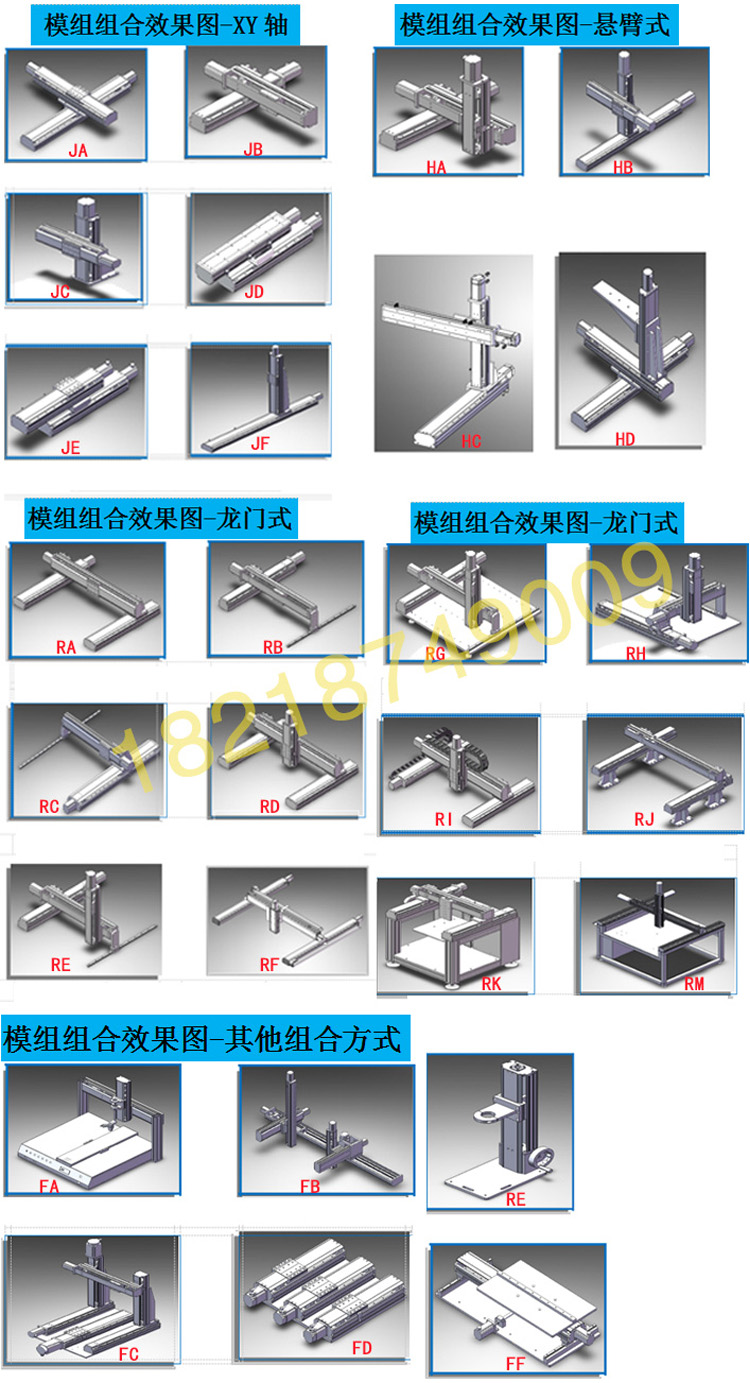 模组组合效果图-XY 轴

JA

JB

JC

JD

JE

JF

模组组合效果图-悬臂式

HA

HB

HC

HD

模组组合效果图-龙门式

RA

RB

RC

RD

RE

RF

模组组合效果图-龙门式

RG

RH

RI

RJ

RK

RM

18218749009

模组组合效果图-其他组合方式

FA

FB

RE

FC

FD

FF