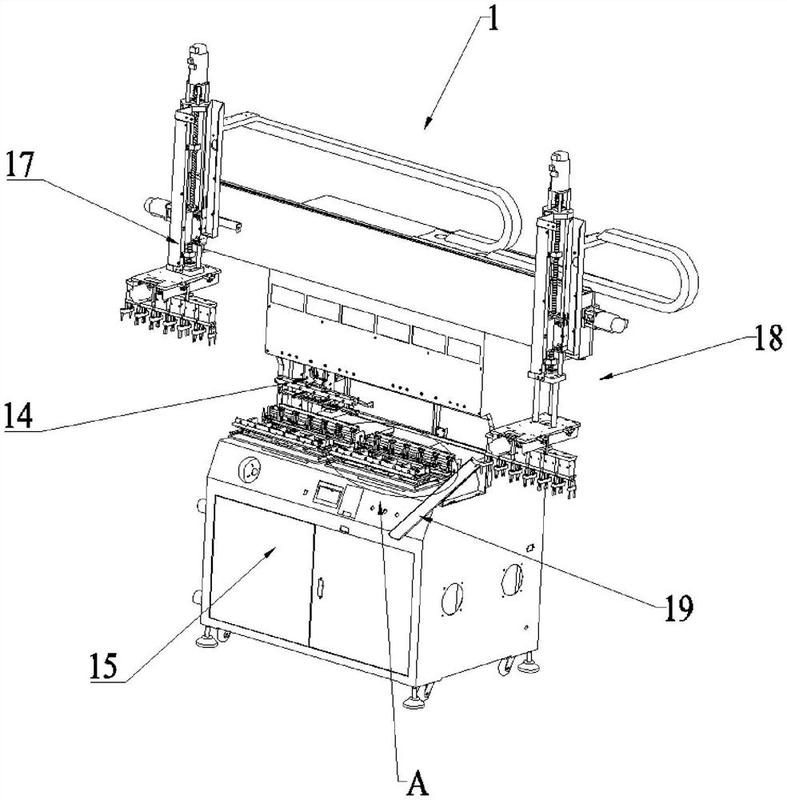 1
17
18
14
19
15
A