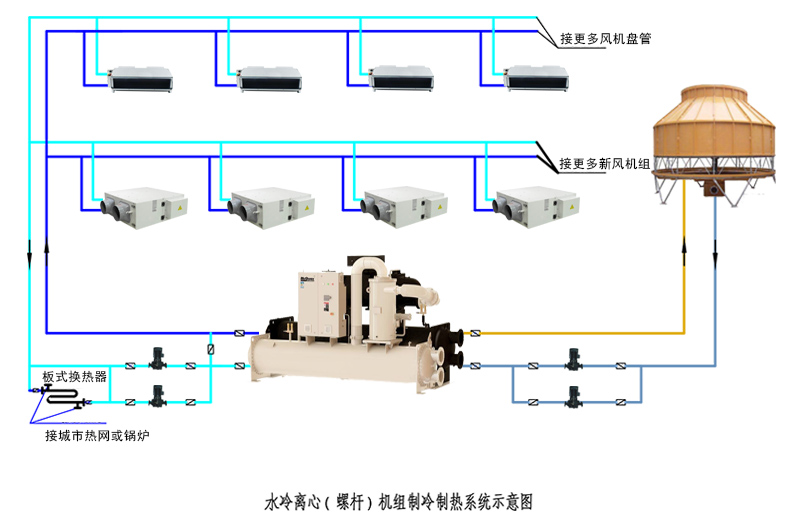 接更多风机盘管

接更多新风机组

板式换热器

接城市热网或锅炉

水冷离心（螺杆）机组制冷制热系统示意图