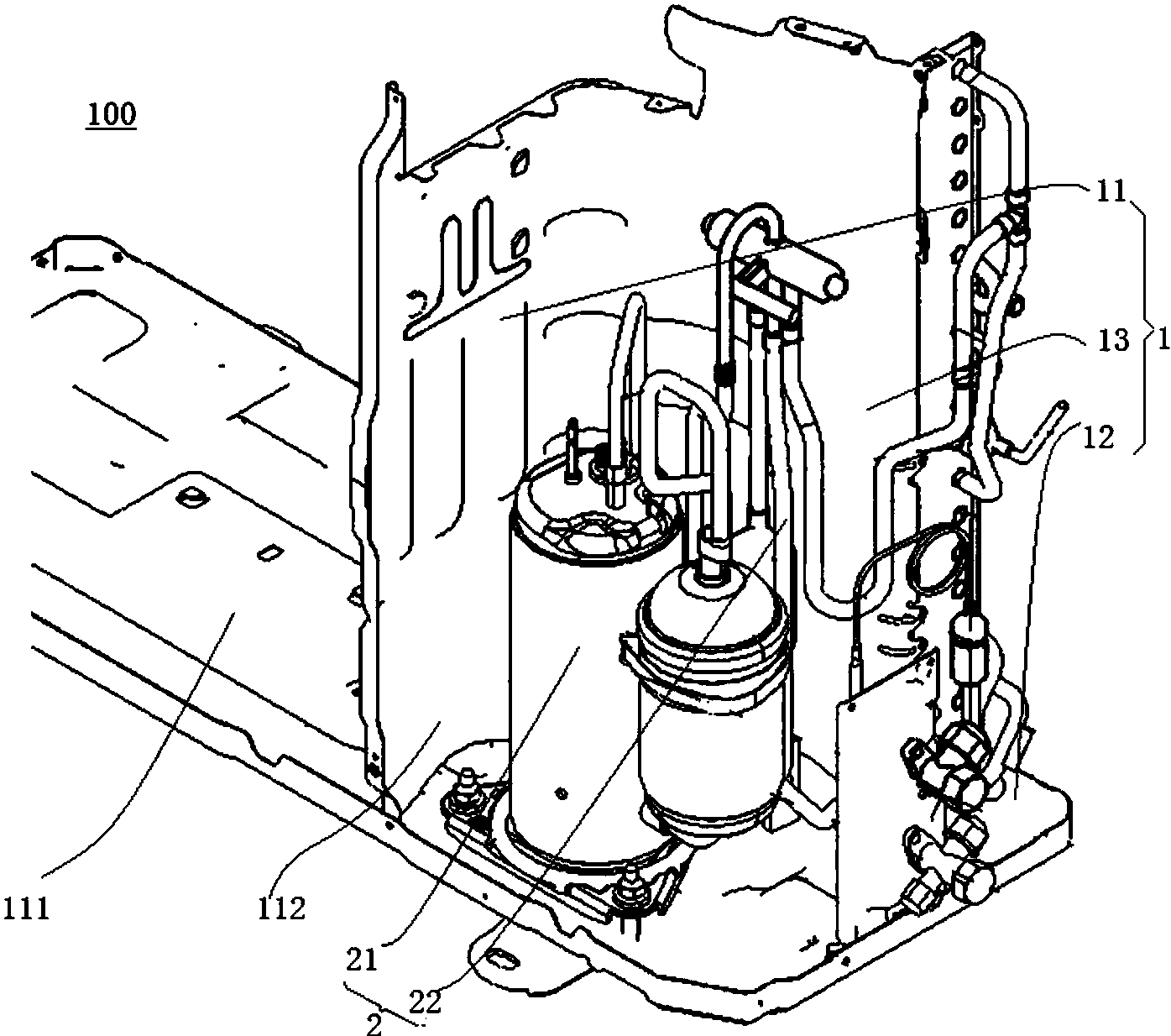 100

11

13

1

12

111

112

21

22

2