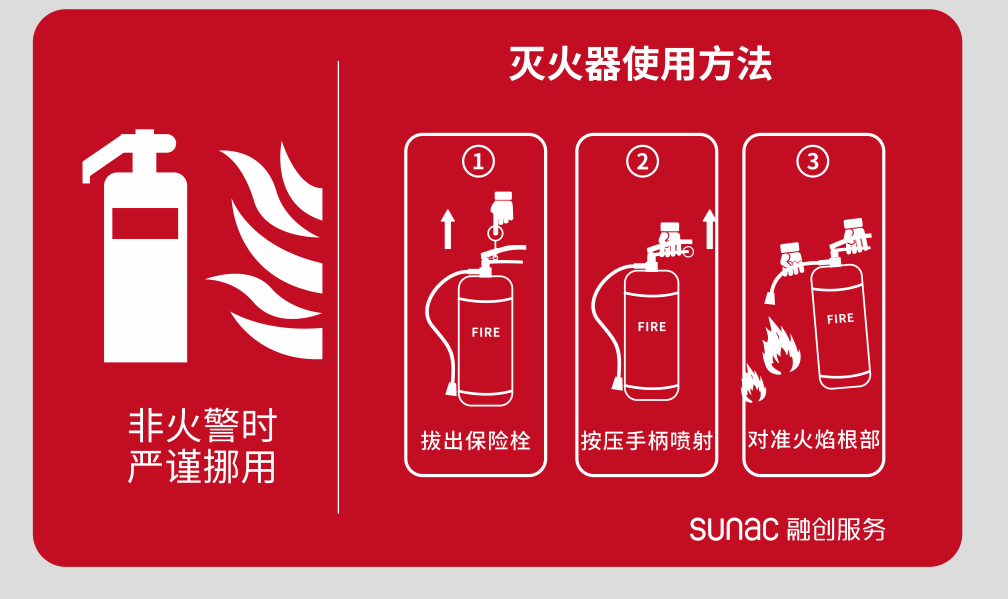 非火警时
严谨挪用

灭火器使用方法

①
FIRE
拔出保险栓

②
FIRE
按压手柄喷射

③
FIRE
对准火焰根部

sunac 融创服务