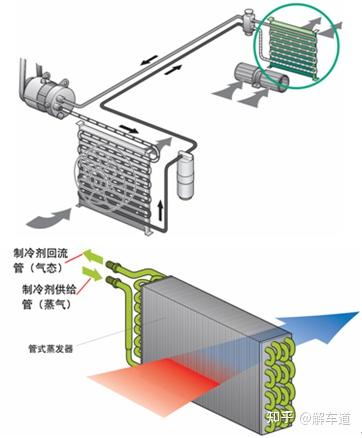 制冷剂回流管（气态）

制冷剂供给管（蒸气）

管式蒸发器

知乎 @解车道