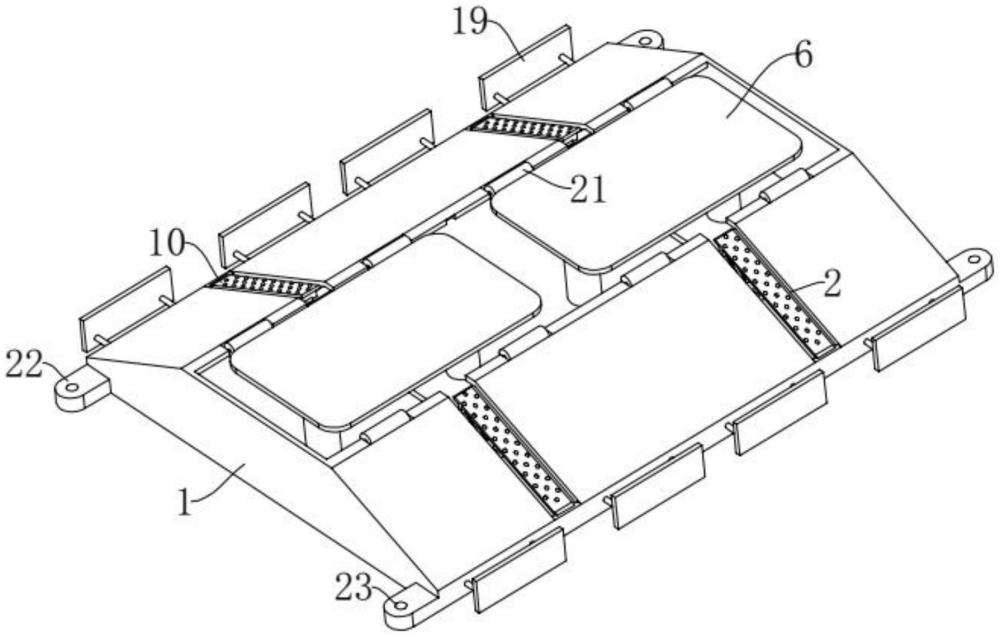 19
6
21
10
2
22
1
23